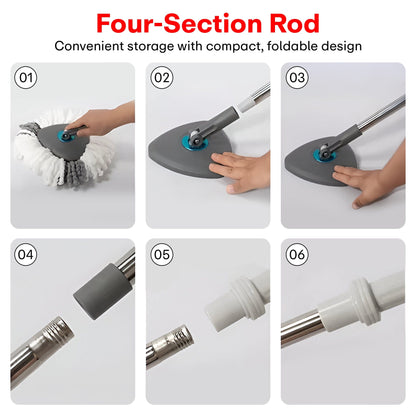 Four-Section Rod
Convenient storage with compact, foldable design

01

02

03

04

05

06