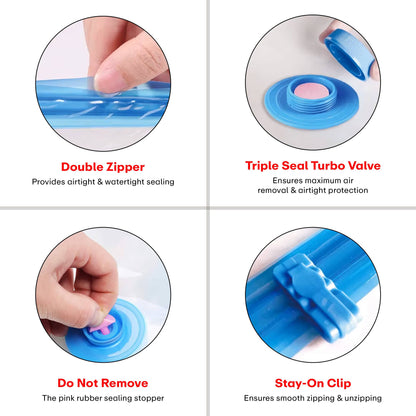 Double Zipper
Provides airtight & watertight sealing

Triple Seal Turbo Valve
Ensures maximum air removal & airtight protection

Do Not Remove
The pink rubber sealing stopper

Stay-On Clip
Ensures smooth zipping & unzipping