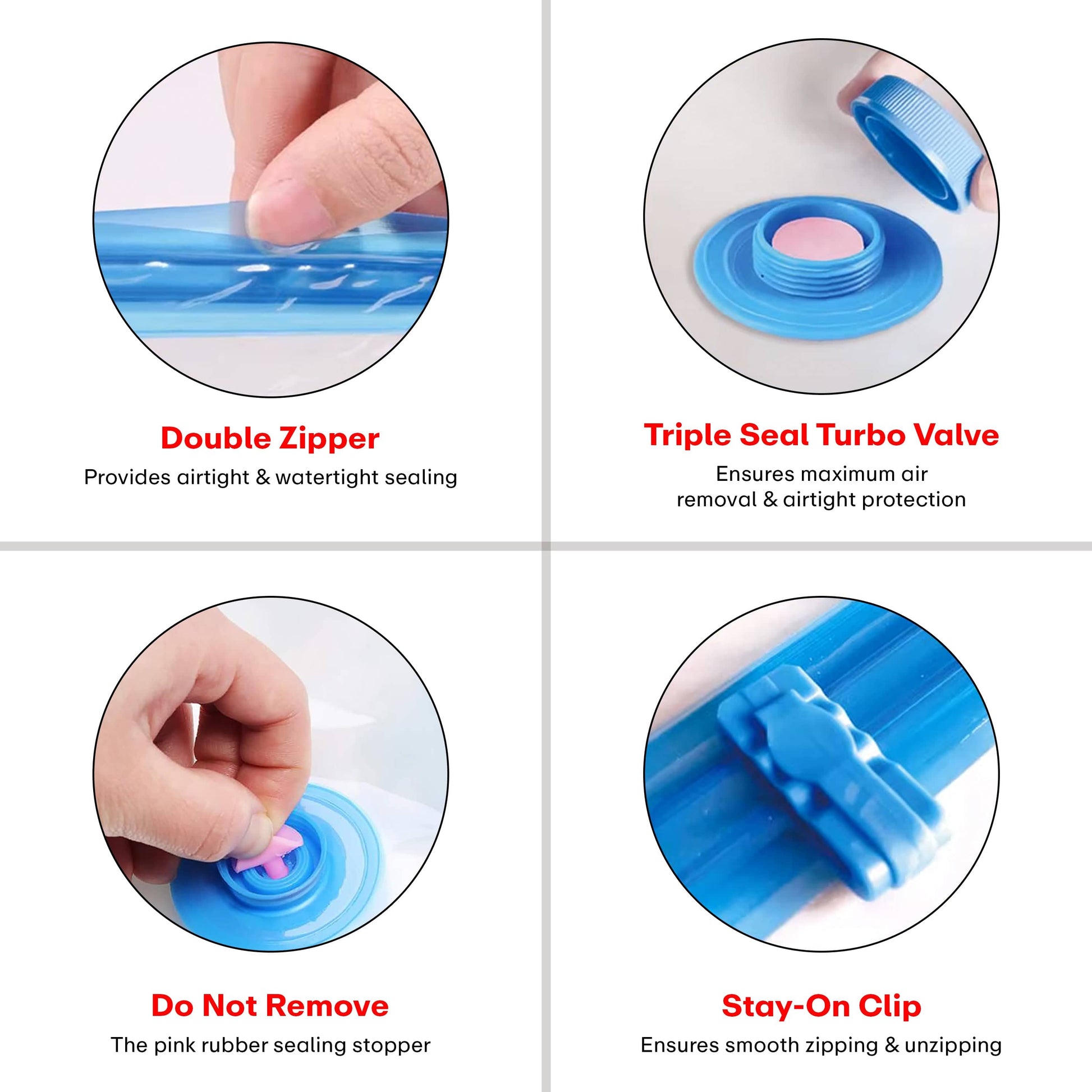 Double Zipper
Provides airtight & watertight sealing

Triple Seal Turbo Valve
Ensures maximum air removal & airtight protection

Do Not Remove
The pink rubber sealing stopper

Stay-On Clip
Ensures smooth zipping & unzipping