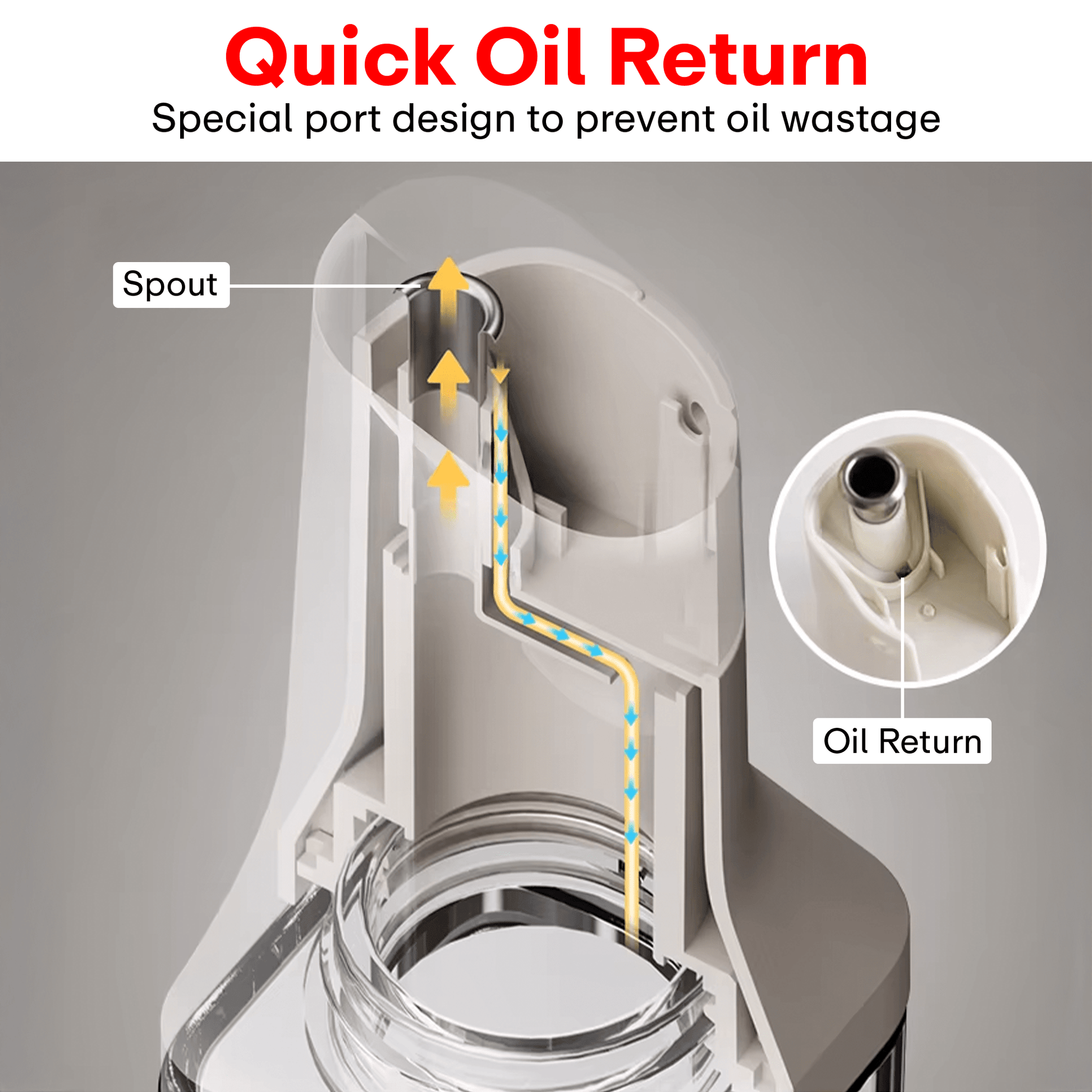 Quick Oil Return
Special port design to prevent oil wastage

Spout

Oil Return