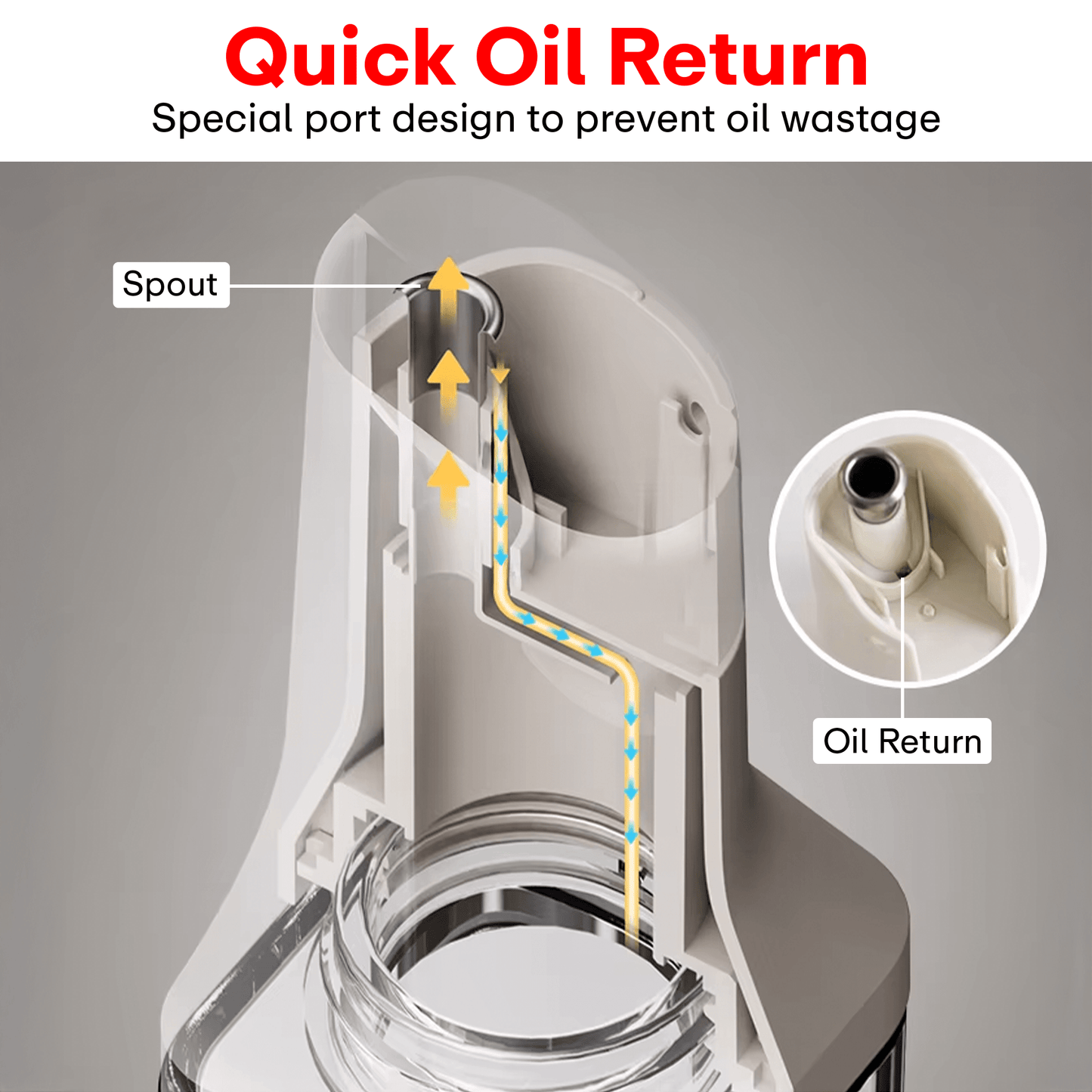 Quick Oil Return
Special port design to prevent oil wastage

Spout

Oil Return