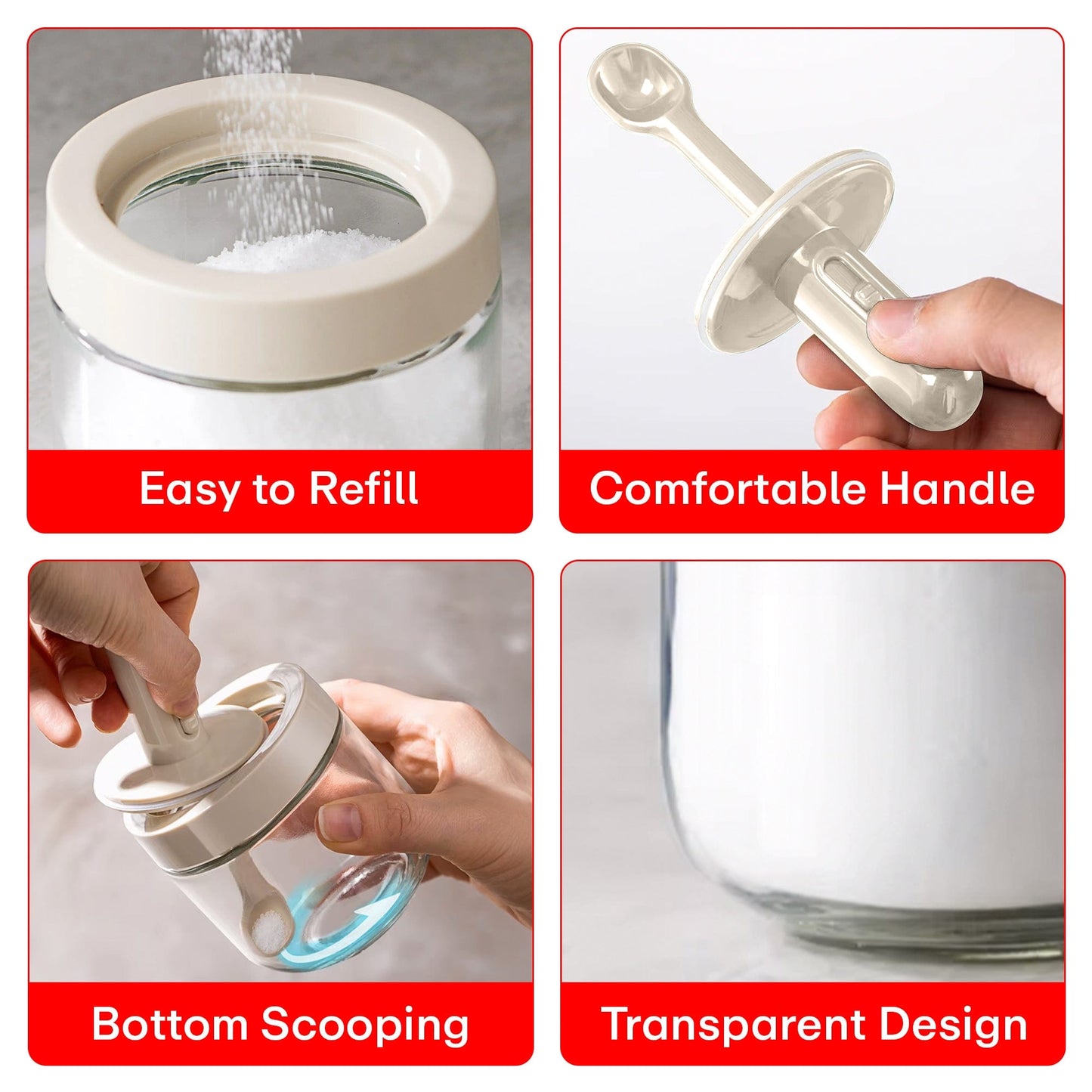 Easy to Refill

Comfortable Handle

Bottom Scooping

Transparent Design