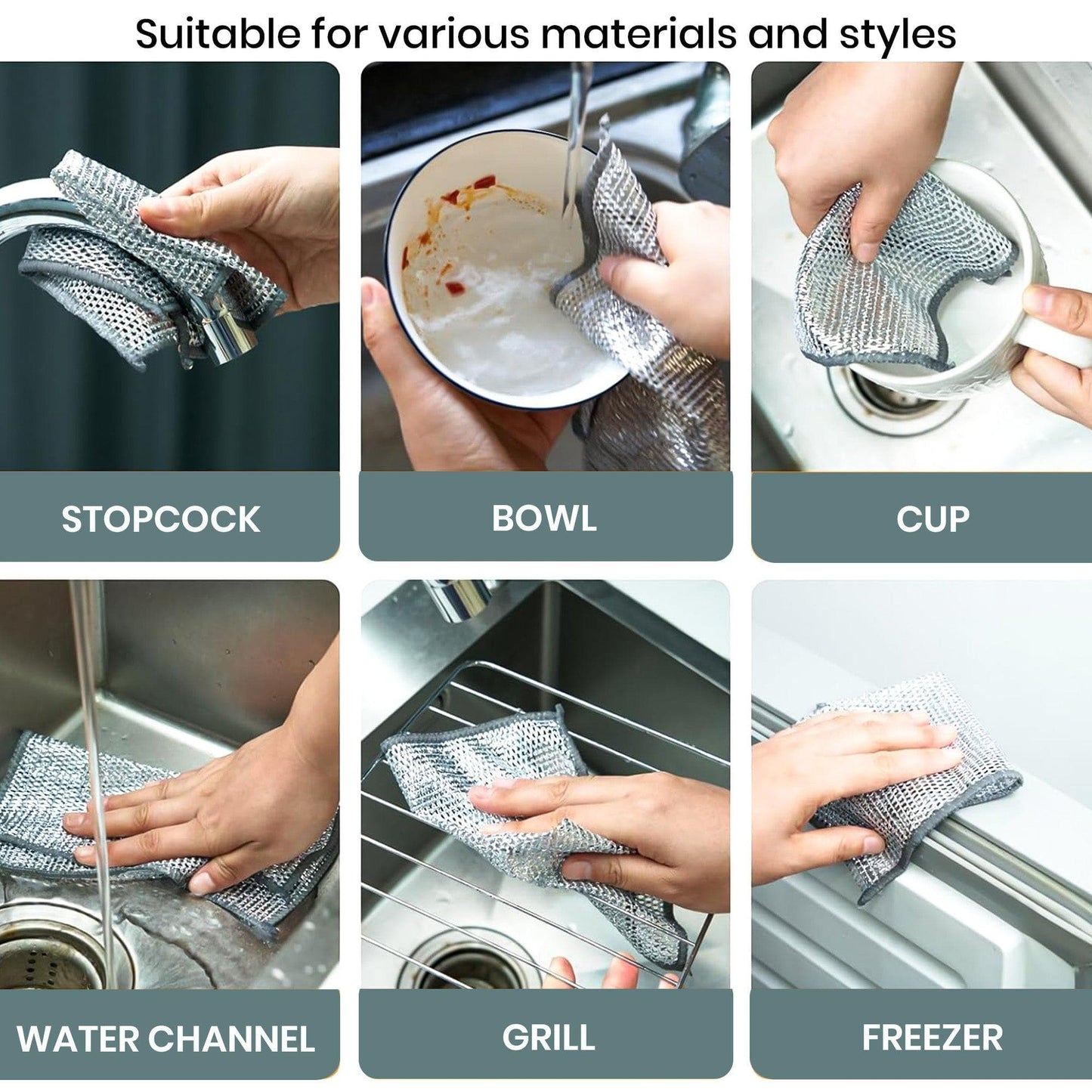 Suitable for various materials and styles

STOPCOCK

BOWL

CUP

WATER CHANNEL

GRILL

FREEZER