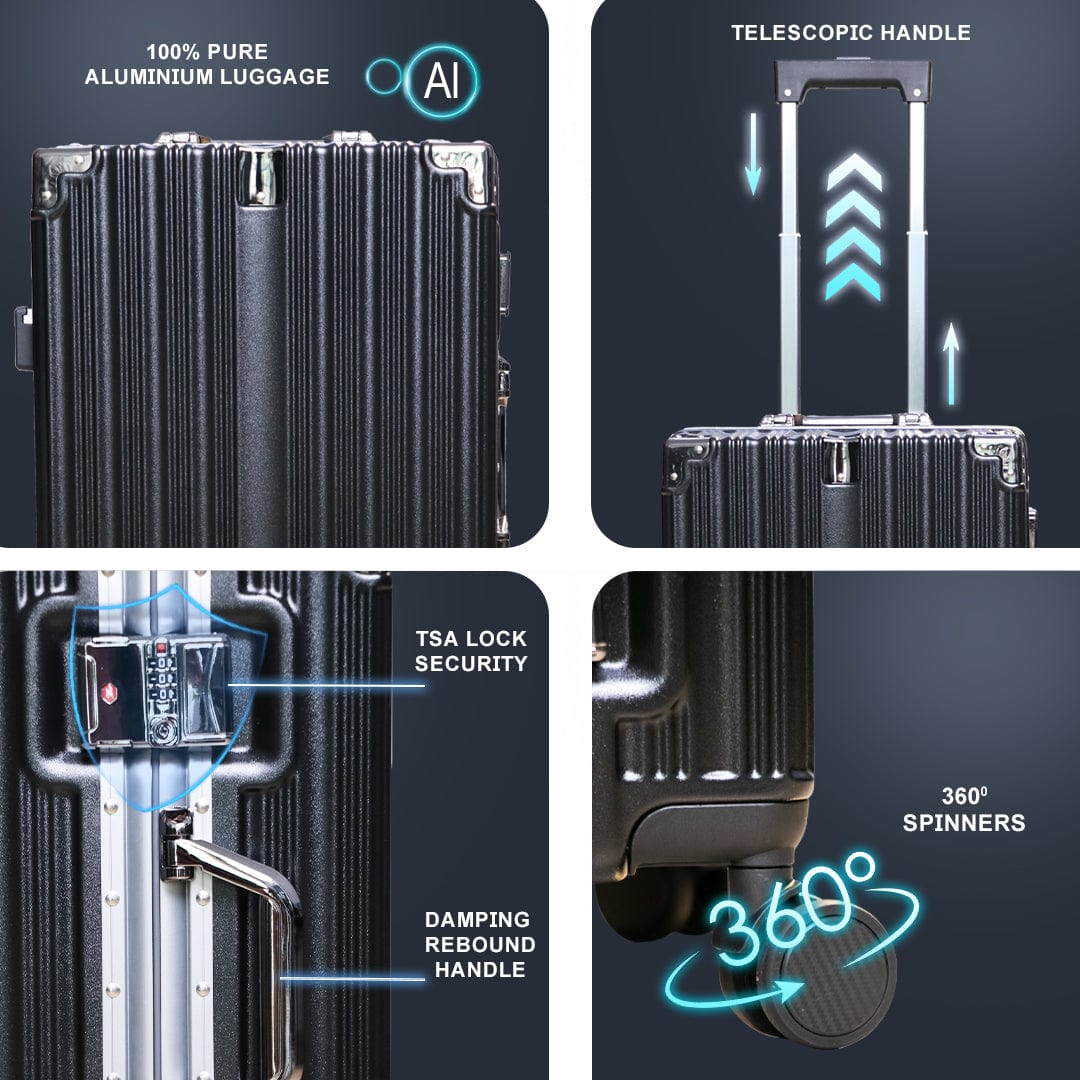 100% PURE ALUMINIUM LUGGAGE

Al

TELESCOPIC HANDLE

TSA LOCK SECURITY

DAMPING REBOUND HANDLE

$360^0$ SPINNERS

360°