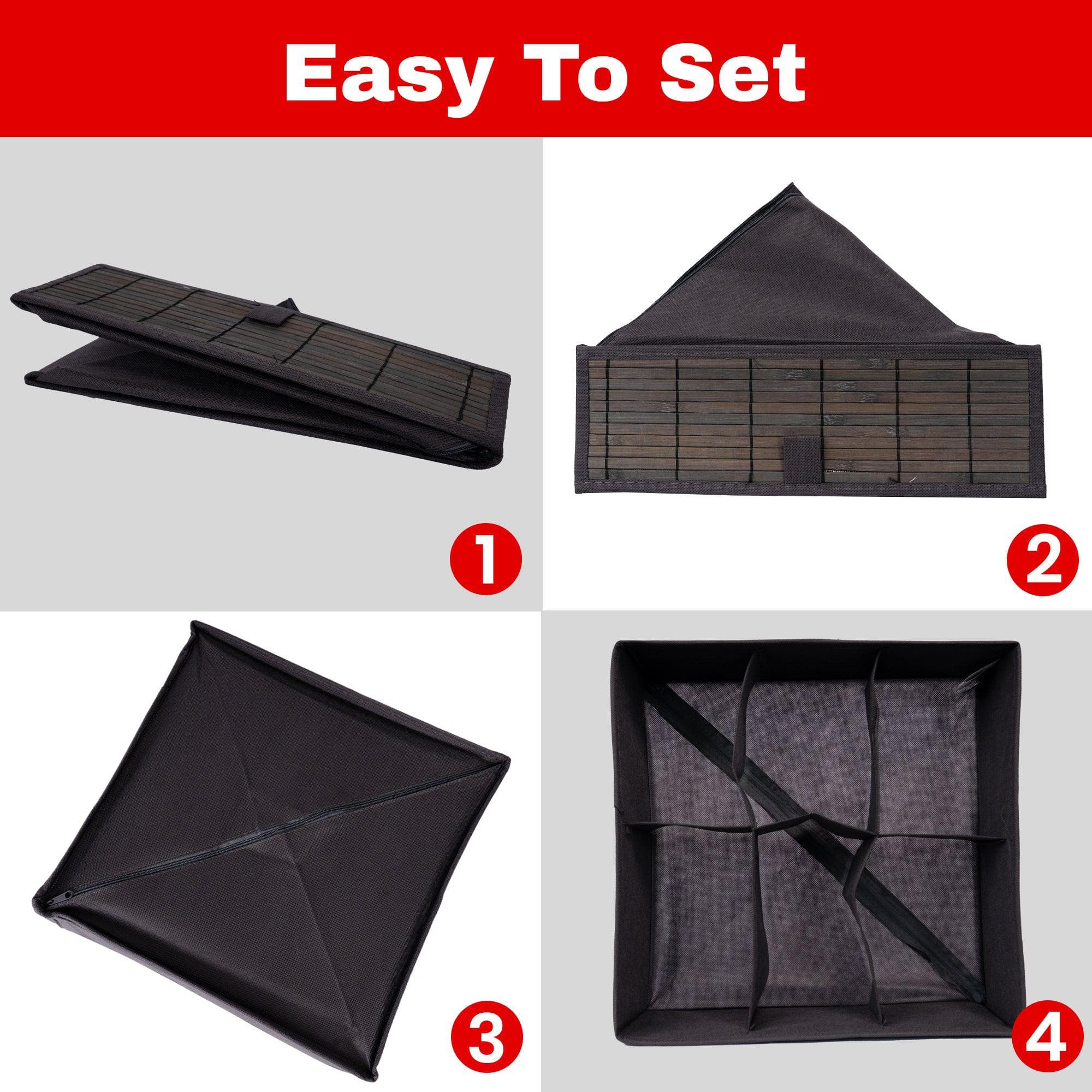 Easy To Set

1

2

3

4