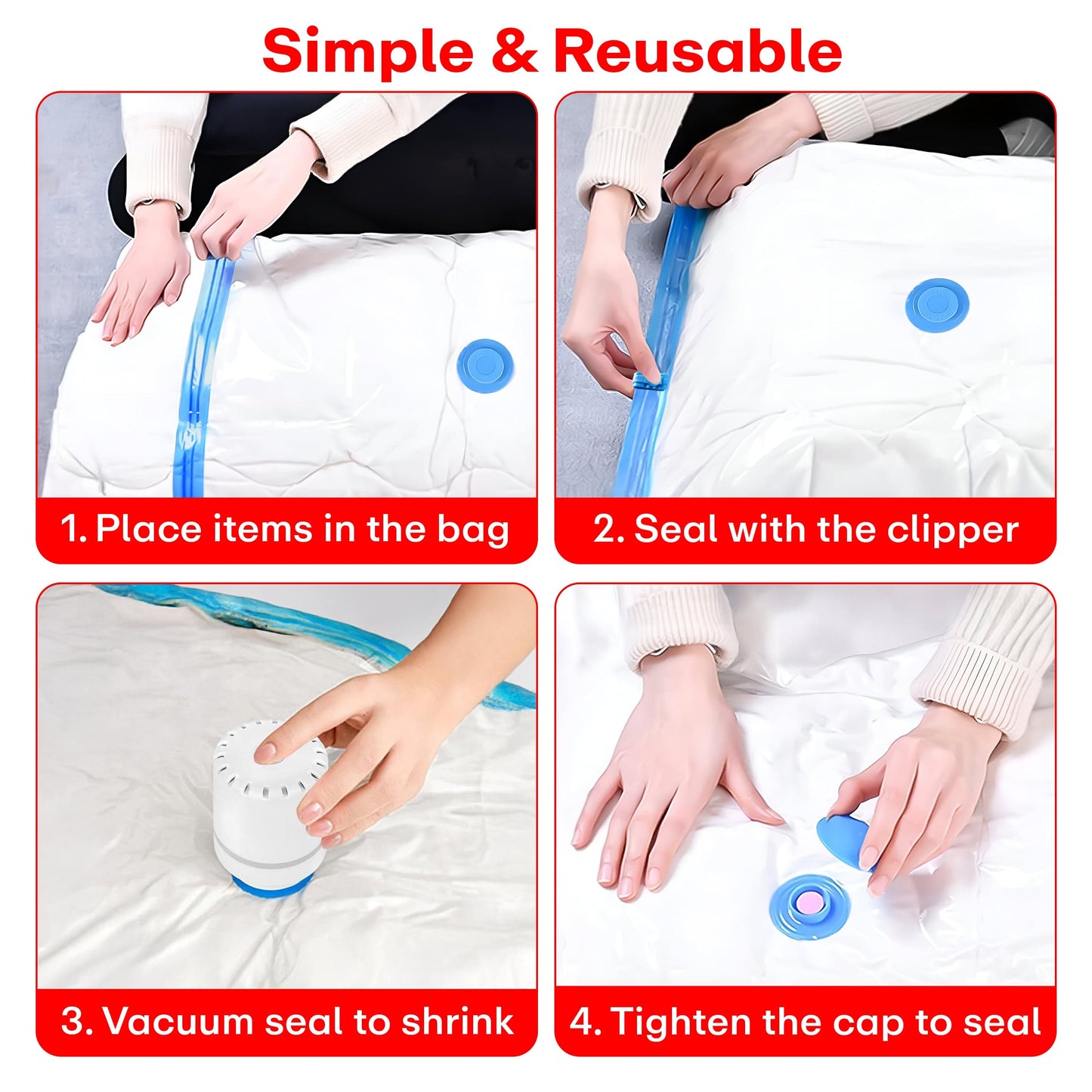 Simple & Reusable

1. Place items in the bag

2. Seal with the clipper

3. Vacuum seal to shrink

4. Tighten the cap to seal