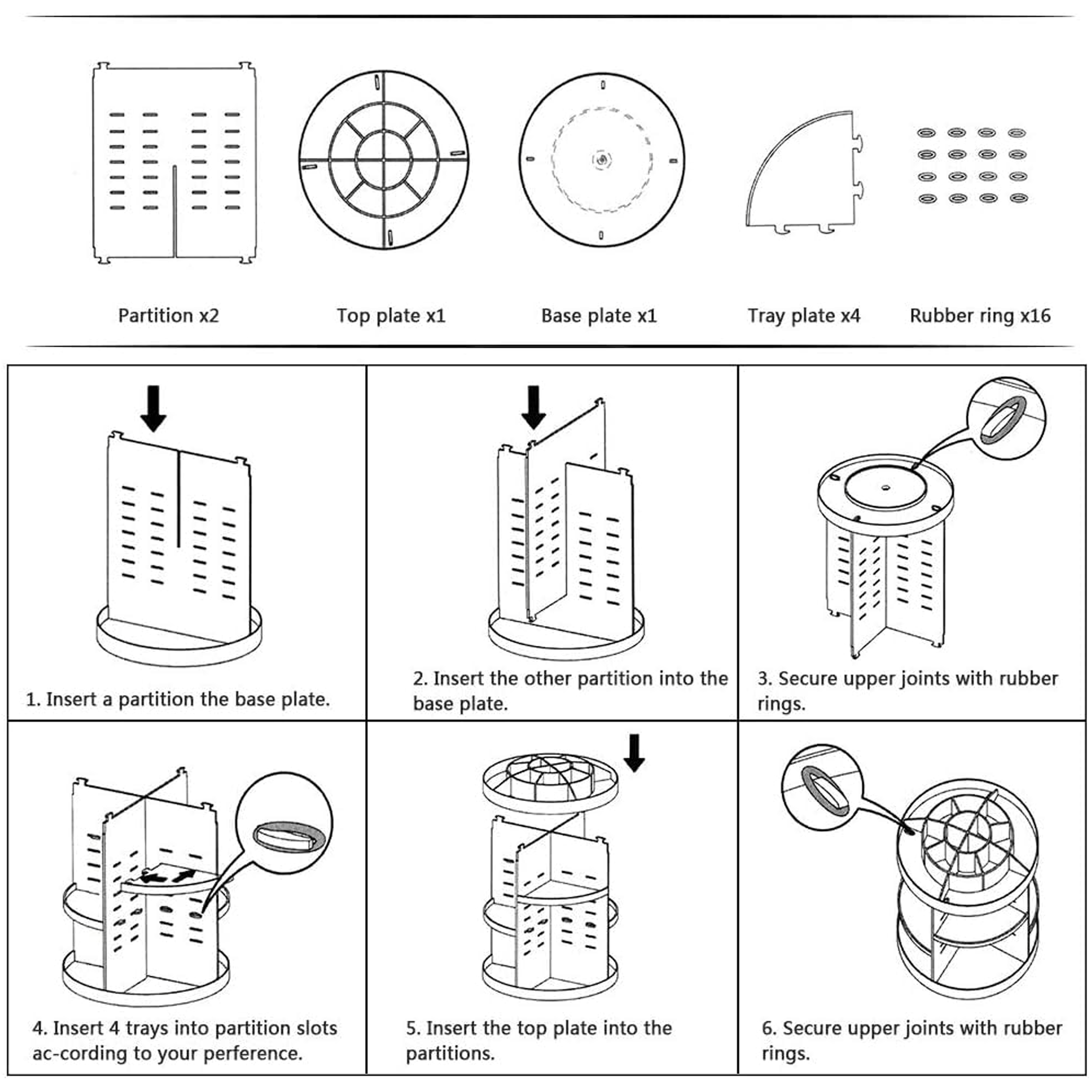 Partition x2

Top plate x1

Base plate x1

Tray plate x4

Rubber ring x16

1. Insert a partition the base plate.

2. Insert the other partition into the base plate.

3. Secure upper joints with rubber rings.

4. Insert 4 trays into partition slots ac-cording to your perference.

5. Insert the top plate into the partitions.

6. Secure upper joints with rubber rings.