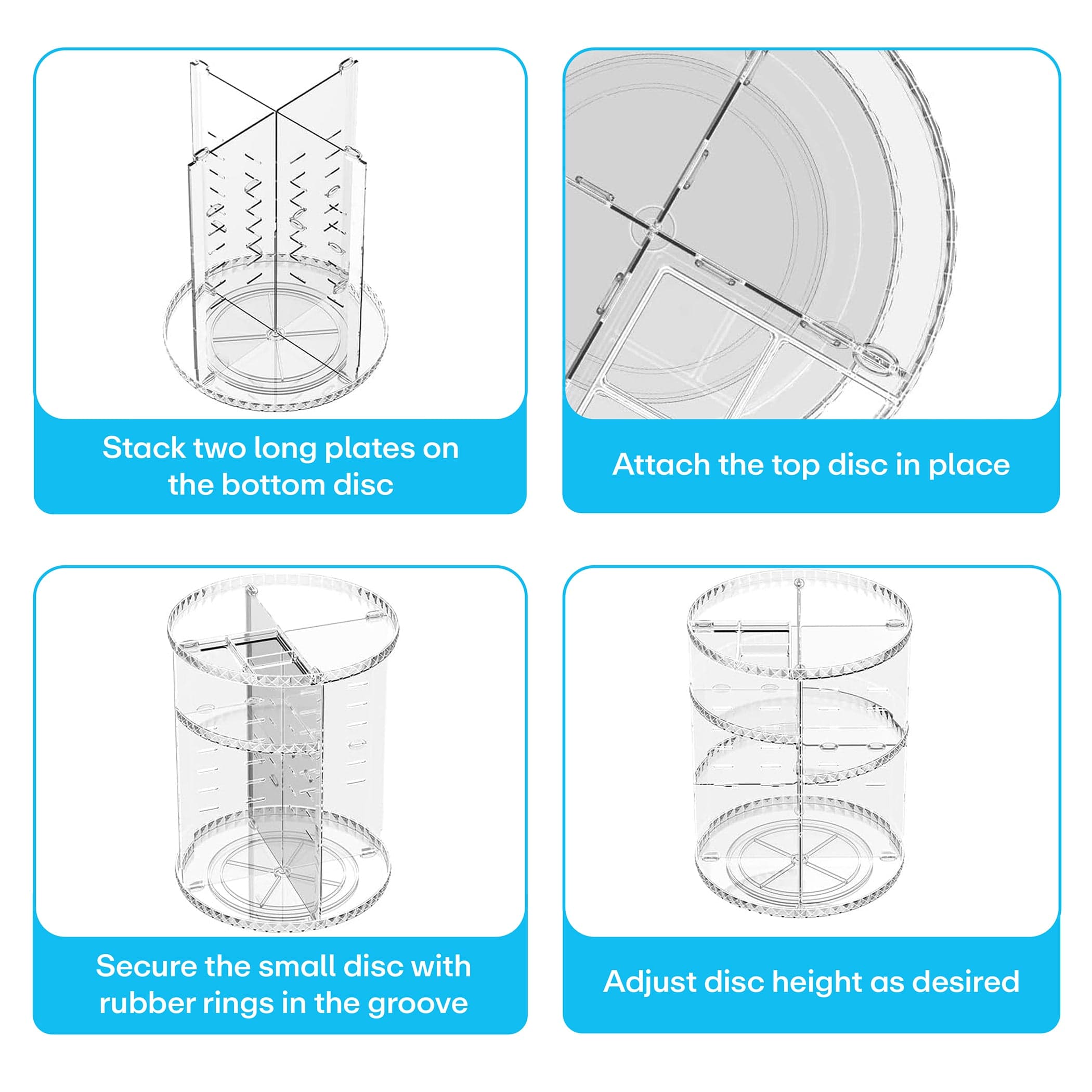 Stack two long plates on the bottom disc

Attach the top disc in place

Secure the small disc with rubber rings in the groove

Adjust disc height as desired