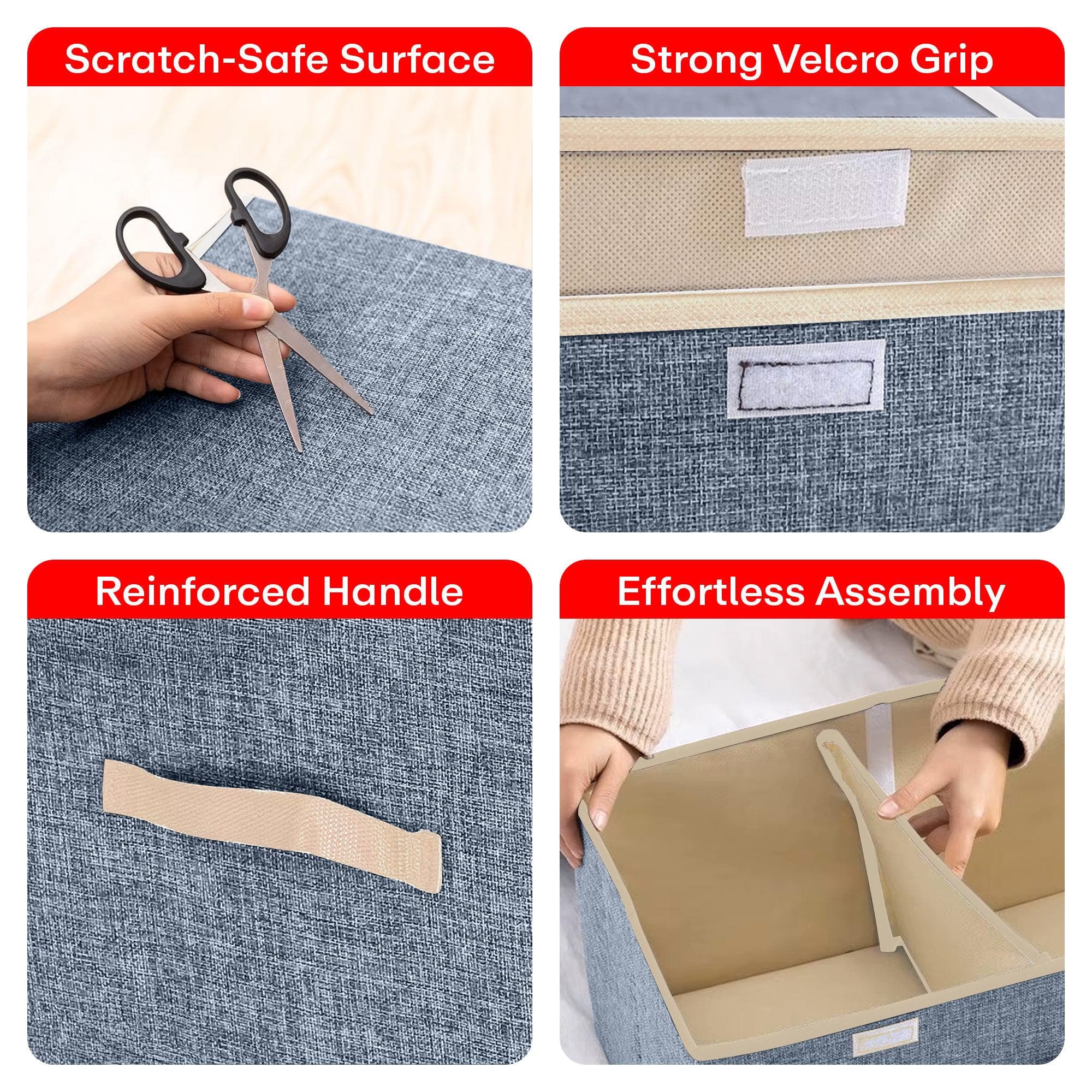 Scratch-Safe Surface

Strong Velcro Grip

Reinforced Handle

Effortless Assembly