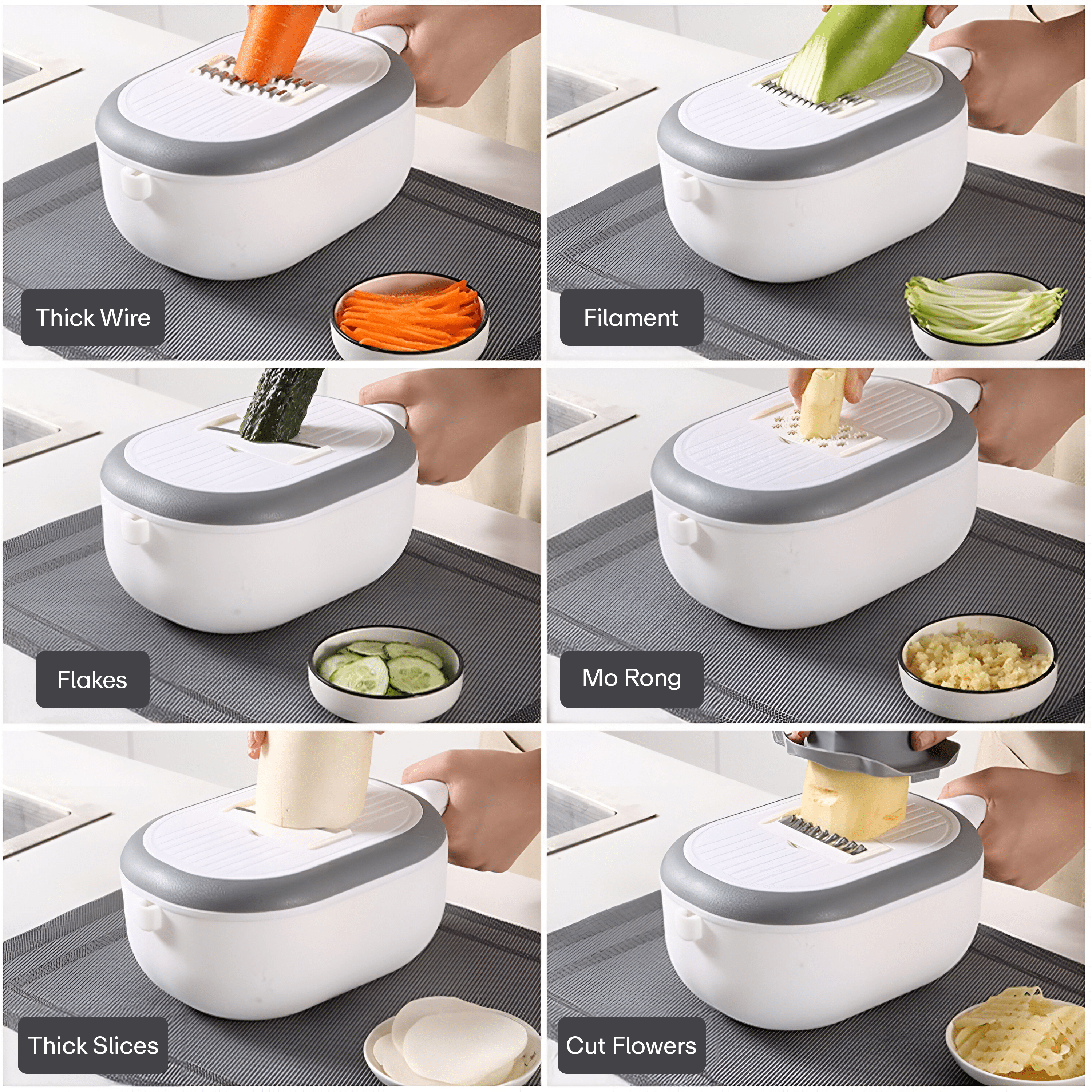 Thick Wire

Filament

Flakes

Mo Rong

Thick Slices

Cut Flowers