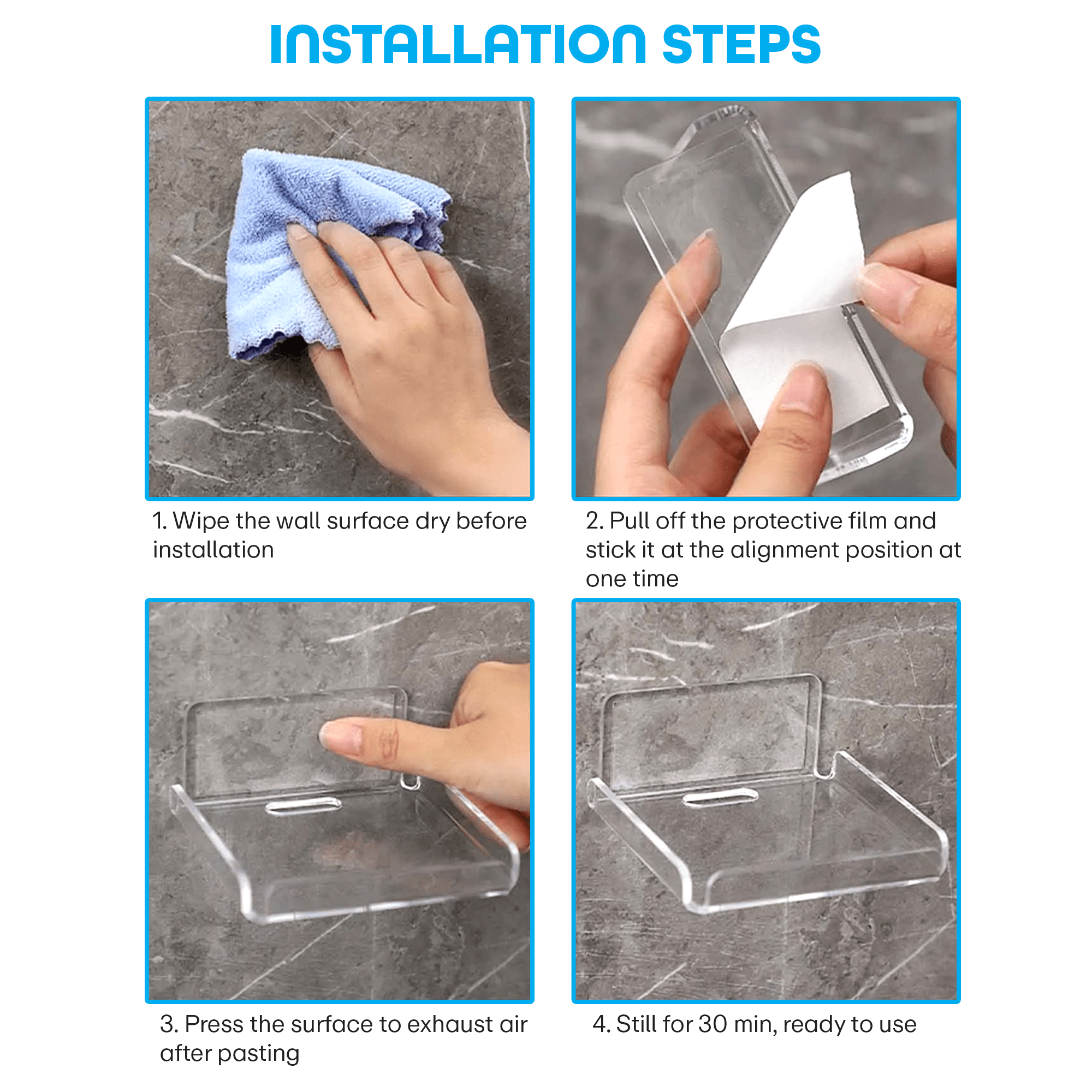 INSTALLATION STEPS

1. Wipe the wall surface dry before installation

2. Pull off the protective film and stick it at the alignment position at one time

3. Press the surface to exhaust air after pasting

4. Still for 30 min, ready to use