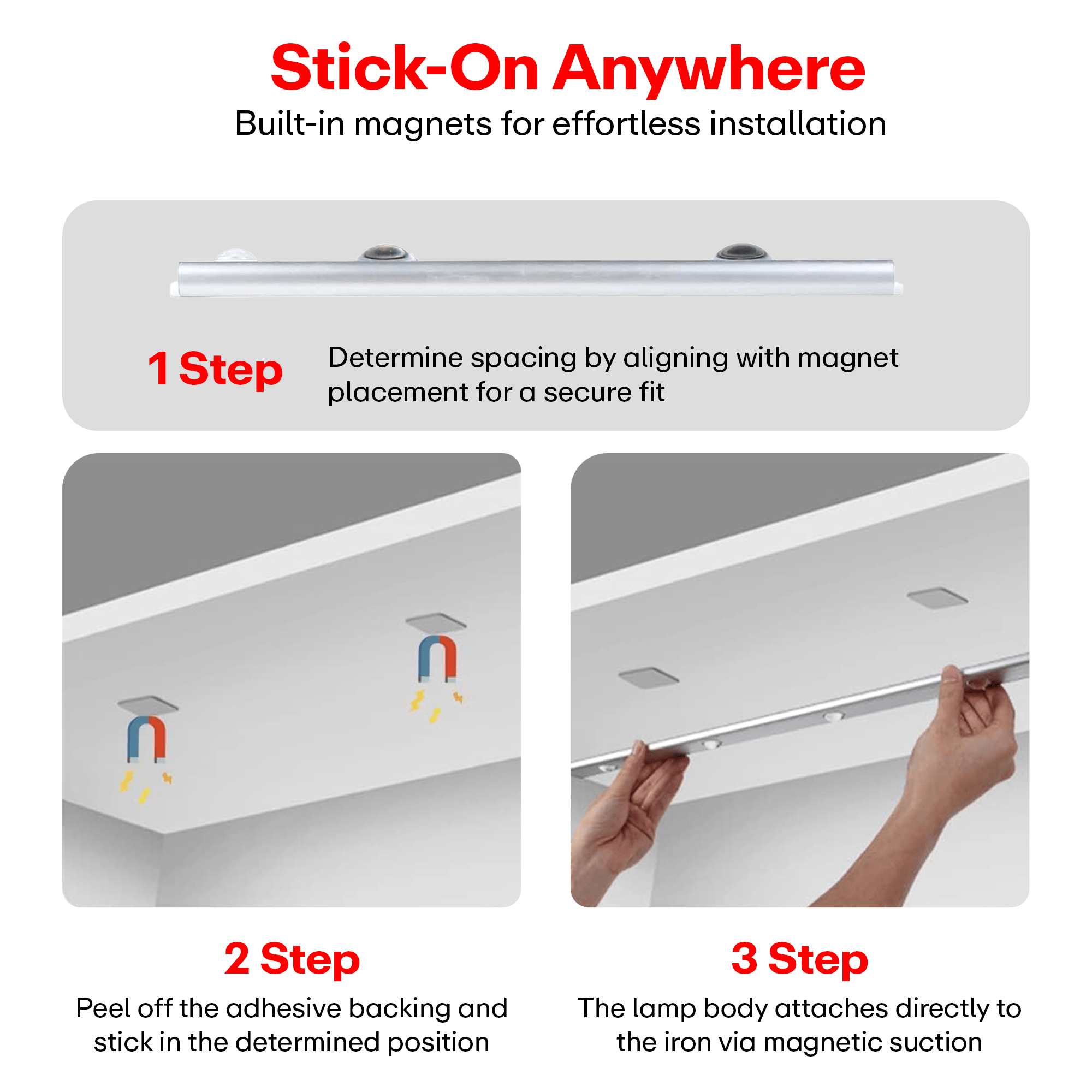 Stick-On Anywhere
Built-in magnets for effortless installation

1 Step

Determine spacing by aligning with magnet placement for a secure fit

2 Step

Peel off the adhesive backing and stick in the determined position

3 Step

The lamp body attaches directly to the iron via magnetic suction