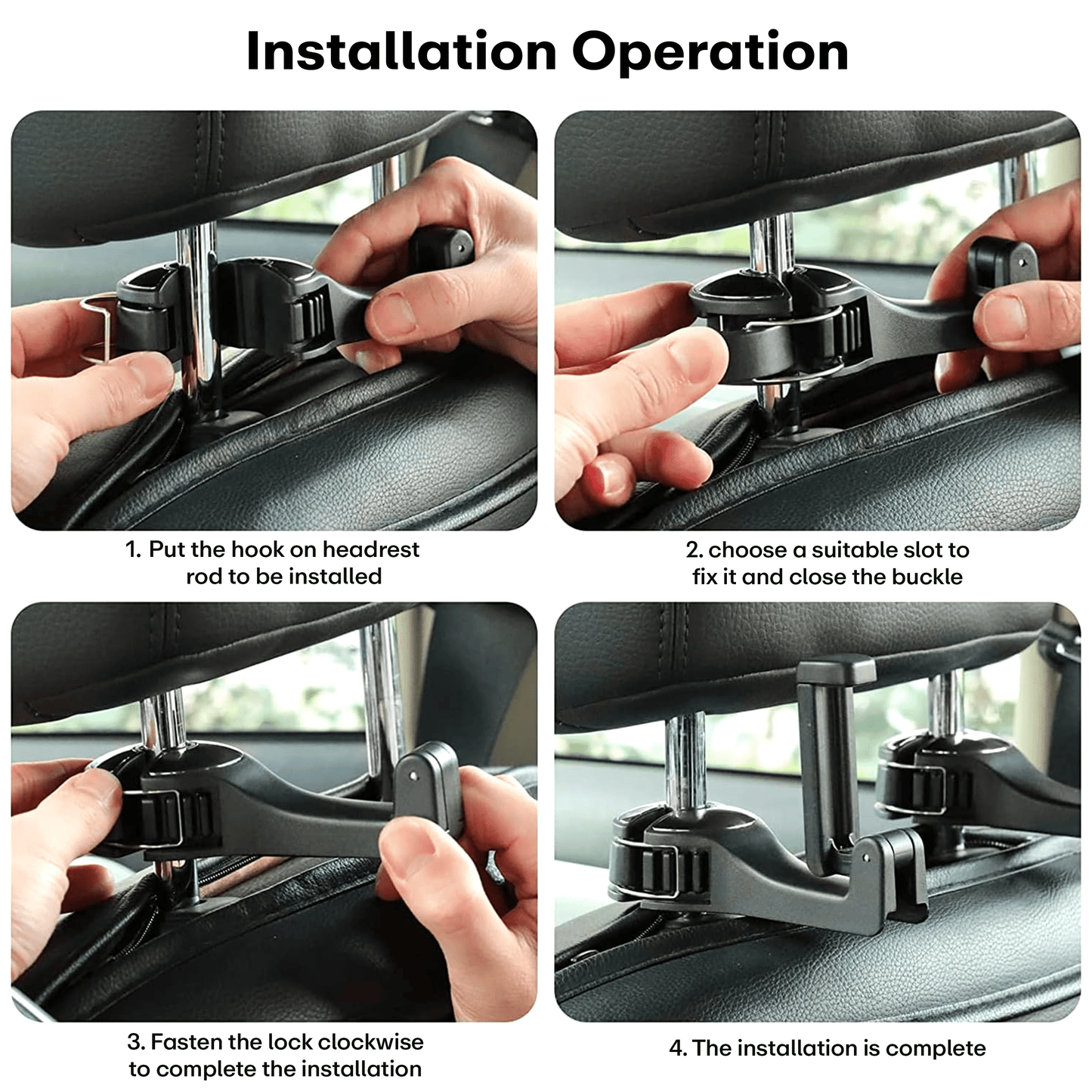 Installation Operation

1. Put the hook on headrest rod to be installed

2. choose a suitable slot to fix it and close the buckle

3. Fasten the lock clockwise to complete the installation

4. The installation is complete