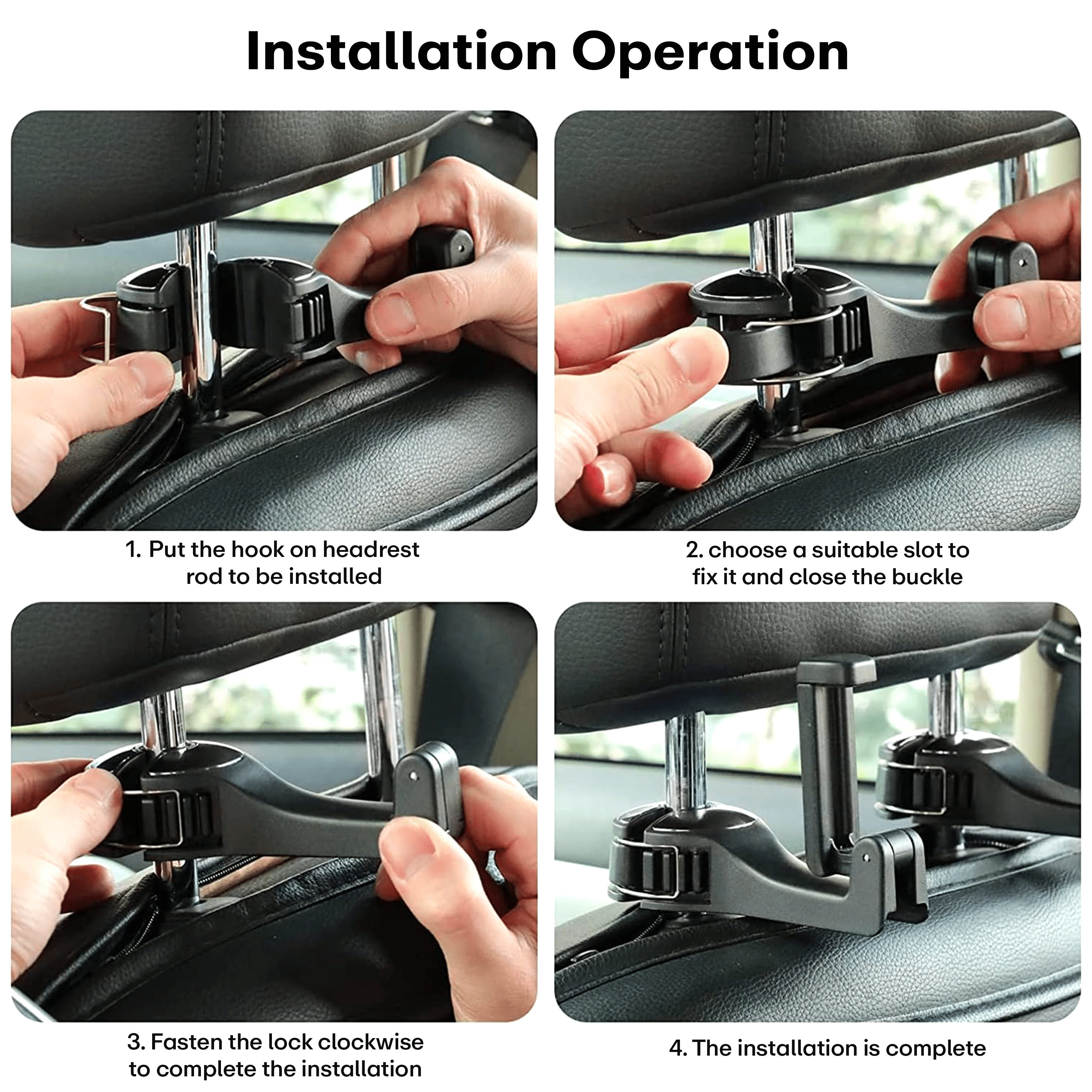 Installation Operation

1. Put the hook on headrest rod to be installed

2. choose a suitable slot to fix it and close the buckle

3. Fasten the lock clockwise to complete the installation

4. The installation is complete